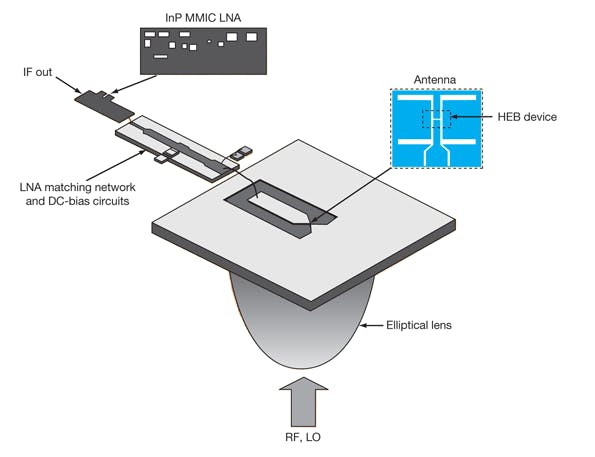 InP MMIC LNA

IF out

Antenna

HEB device

LNA matching network and DC-bias circuits

Elliptical lens

RF, LO