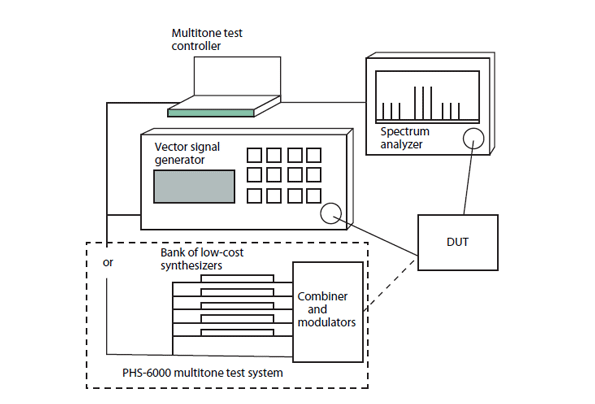 Multitone test controller

Spectrum analyzer

Vector signal generator

DUT

or

Bank of low-cost synthesizers

Combiner and modulators

PHS-6000 multitone test system